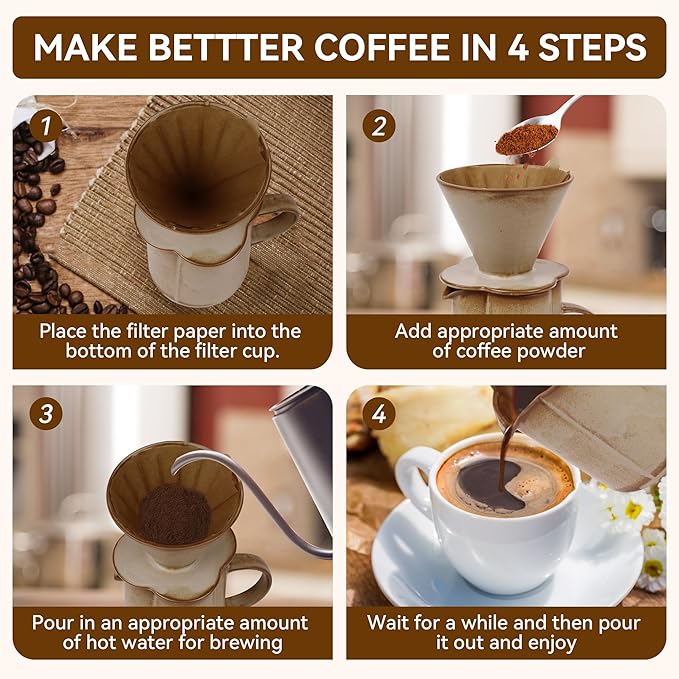 MAKE BETTTER COFFEE IN 4 STEPS

1

Place the filter paper into the bottom of the filter cup.

2

Add appropriate amount of coffee powder

3

Pour in an appropriate amount of hot water for brewing

4

Wait for a while and then pour it out and enjoy