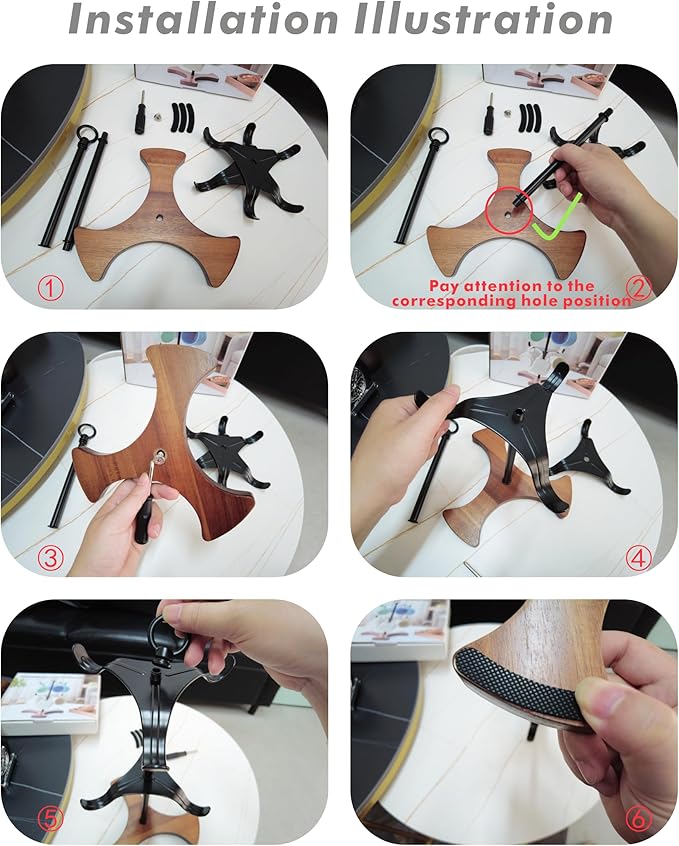 Installation Illustration

①

Pay attention to the corresponding hole position ②

③

④

⑤

⑥