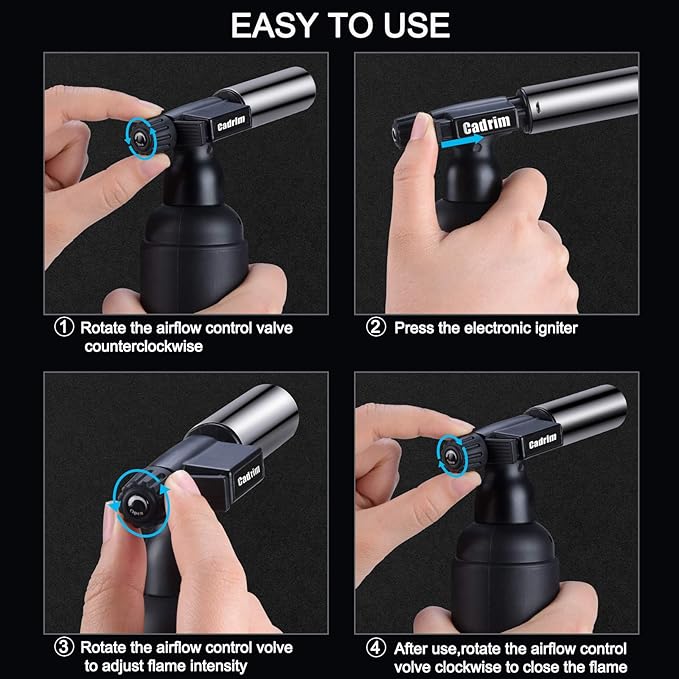 EASY TO USE

Cadrim

① Rotate the airflow control valve counterclockwise

Cadrim

② Press the electronic igniter

Cadrim

③ Rotate the airflow control volve to adjust flame intensity

Cadrim

④ After use,rotate the airflow control volve clockwise to close the flame