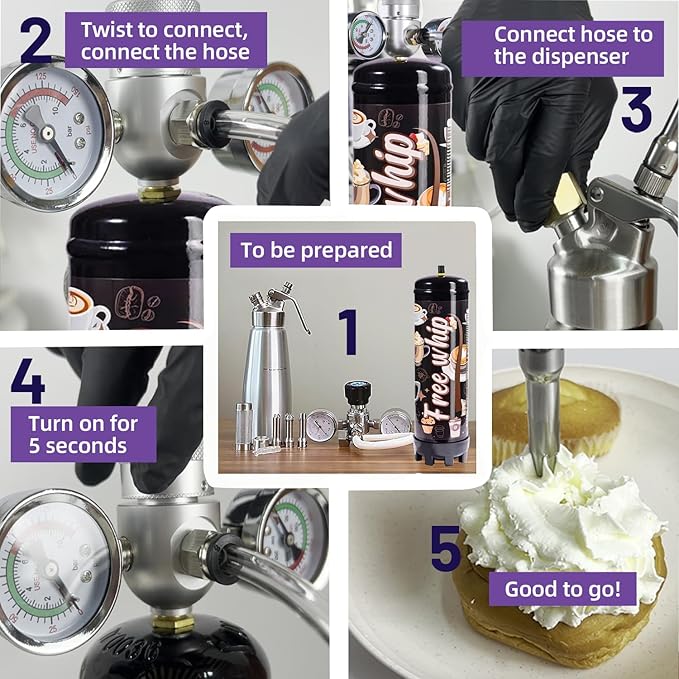 2
Twist to connect, connect the hose

Connect hose to the dispenser
3

To be prepared
1
Free whip

4
Turn on for 5 seconds

5
Good to go!