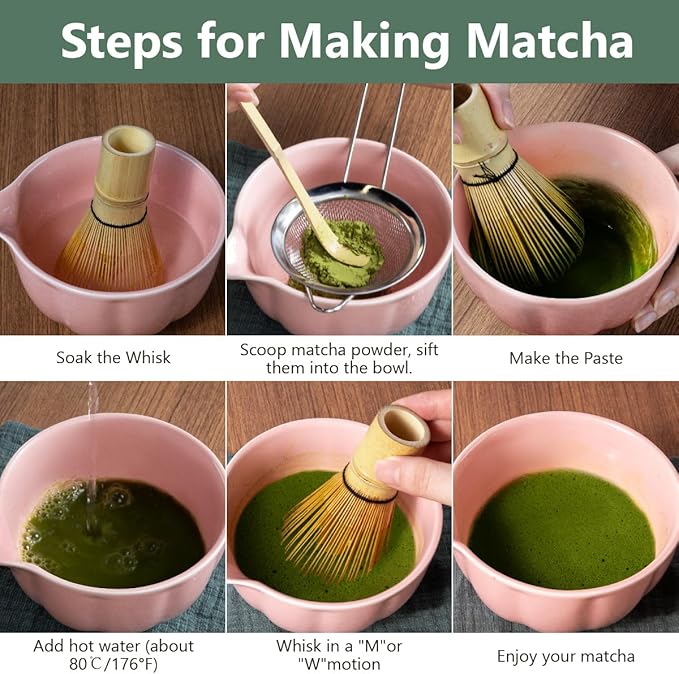 Steps for Making Matcha

Soak the Whisk

Scoop matcha powder, sift them into the bowl.

Make the Paste

Add hot water (about 80℃/176°F)

Whisk in a "M"or "W"motion

Enjoy your matcha