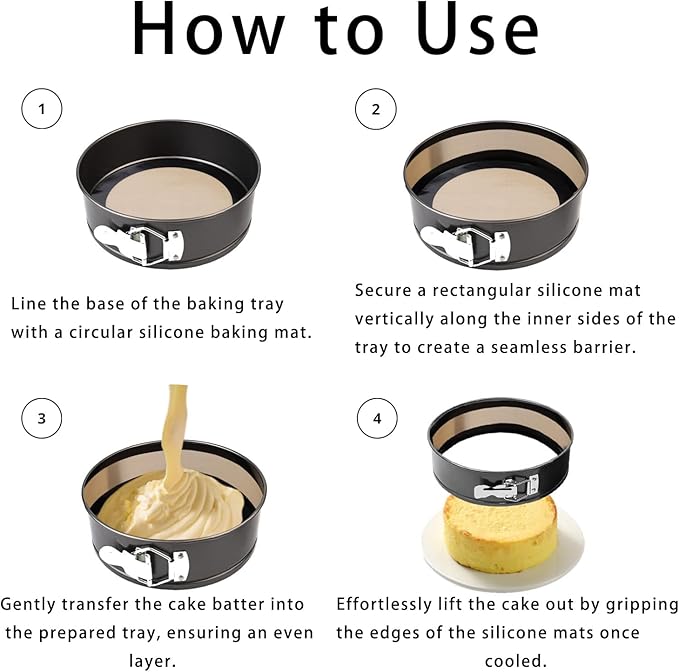 How to Use

1

Line the base of the baking tray with a circular silicone baking mat.

2

Secure a rectangular silicone mat vertically along the inner sides of the tray to create a seamless barrier.

3

Gently transfer the cake batter into the prepared tray, ensuring an even layer.

4

Effortlessly lift the cake out by gripping the edges of the silicone mats once cooled.