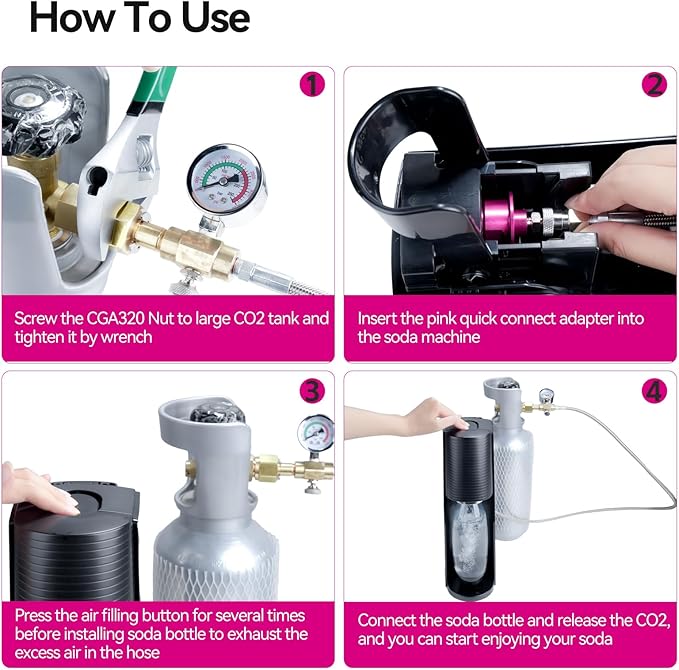 How To Use

1

Screw the CGA320 Nut to large CO2 tank and tighten it by wrench

2

Insert the pink quick connect adapter into the soda machine

3

Press the air filling button for several times before installing soda bottle to exhaust the excess air in the hose

4

Connect the soda bottle and release the CO2, and you can start enjoying your soda