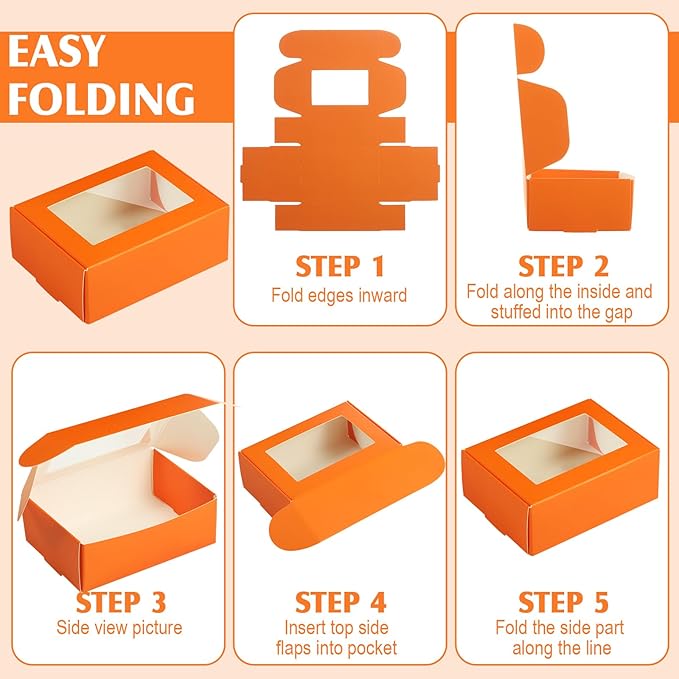 EASY FOLDING

STEP 1
Fold edges inward

STEP 2
Fold along the inside and stuffed into the gap

STEP 3
Side view picture

STEP 4
Insert top side flaps into pocket

STEP 5
Fold the side part along the line