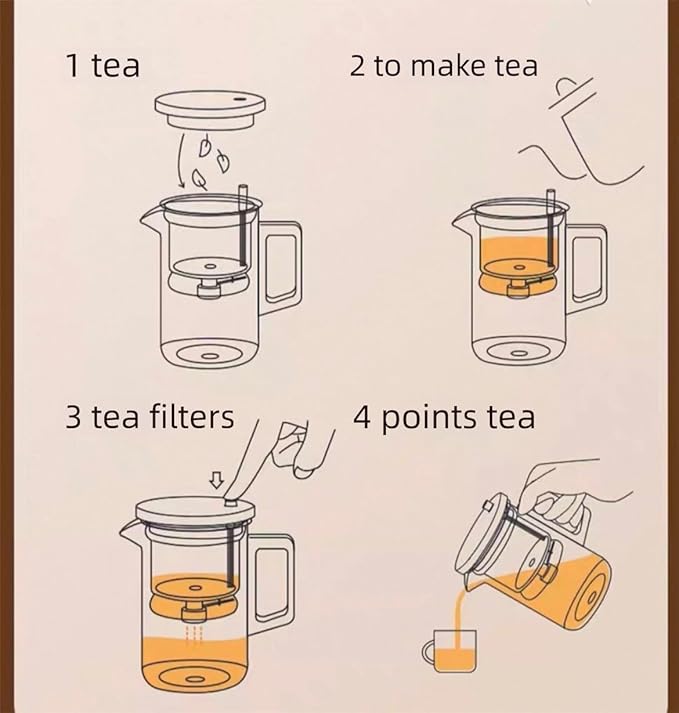 1 tea

2 to make tea

3 tea filters

4 points tea