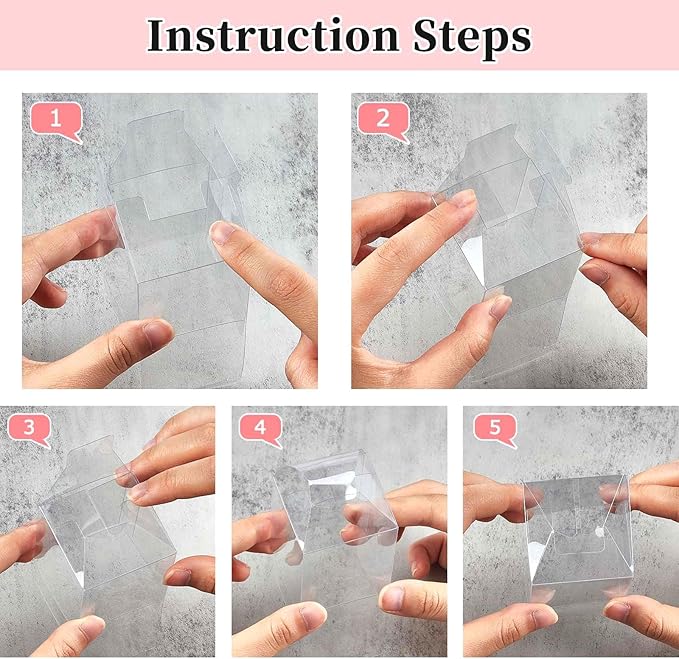 Instruction Steps

1

2

3

4

5